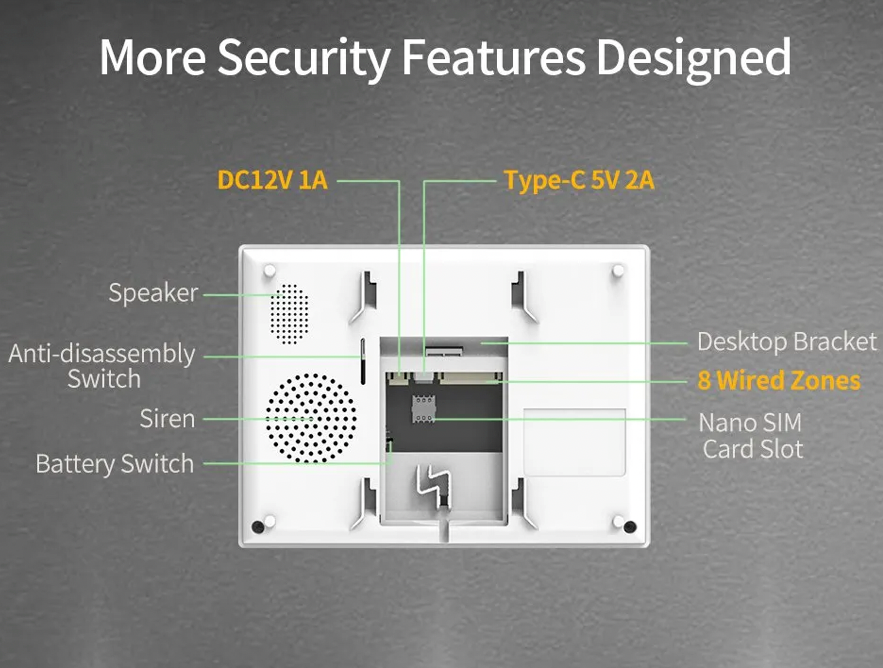 More Security Features Designed

DC12V 1A

Type-C 5V 2A

Speaker

Anti-disassembly Switch

Siren

Battery Switch

Desktop Bracket

8 Wired Zones

Nano SIM Card Slot