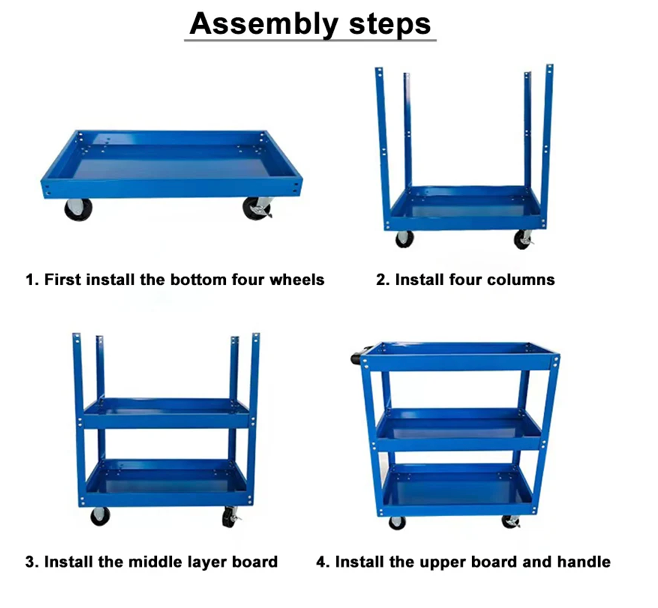 Assembly steps

1. First install the bottom four wheels

2. Install four columns

3. Install the middle layer board

4. Install the upper board and handle