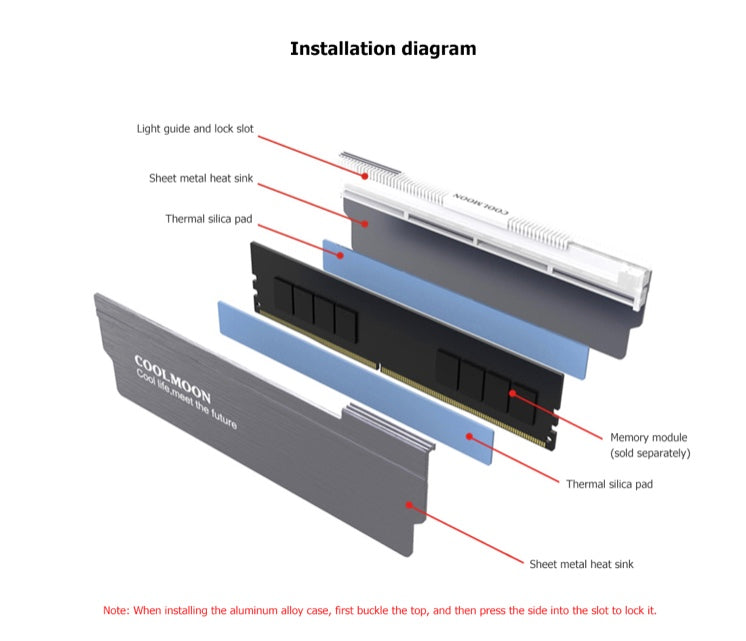 Installation diagram

Light guide and lock slot

Sheet metal heat sink

Thermal silica pad

COOLMOON

COOLMOON
Cool life,meet the future

Memory module
(sold separately)

Thermal silica pad

Sheet metal heat sink

Note: When installing the aluminum alloy case, first buckle the top, and then press the side into the slot to lock it.