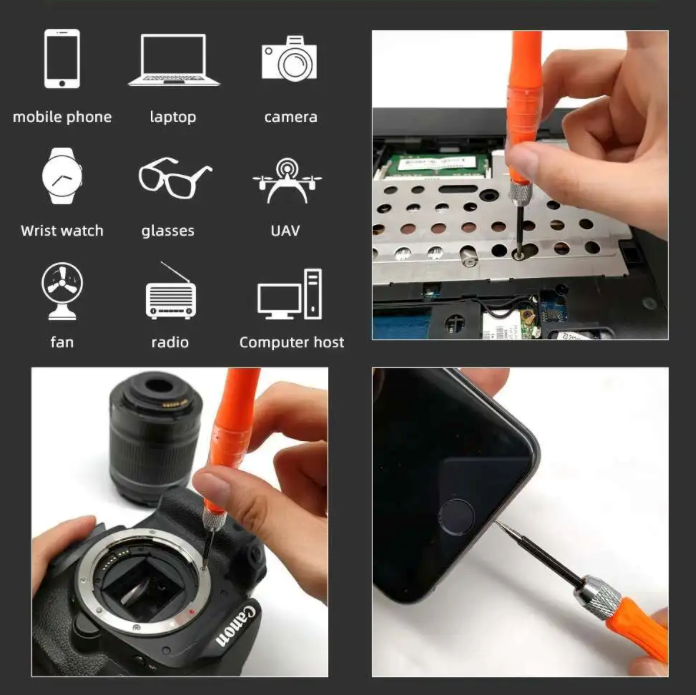 mobile phone

laptop

camera

Wrist watch

glasses

UAV

fan

radio

Computer host

Canon