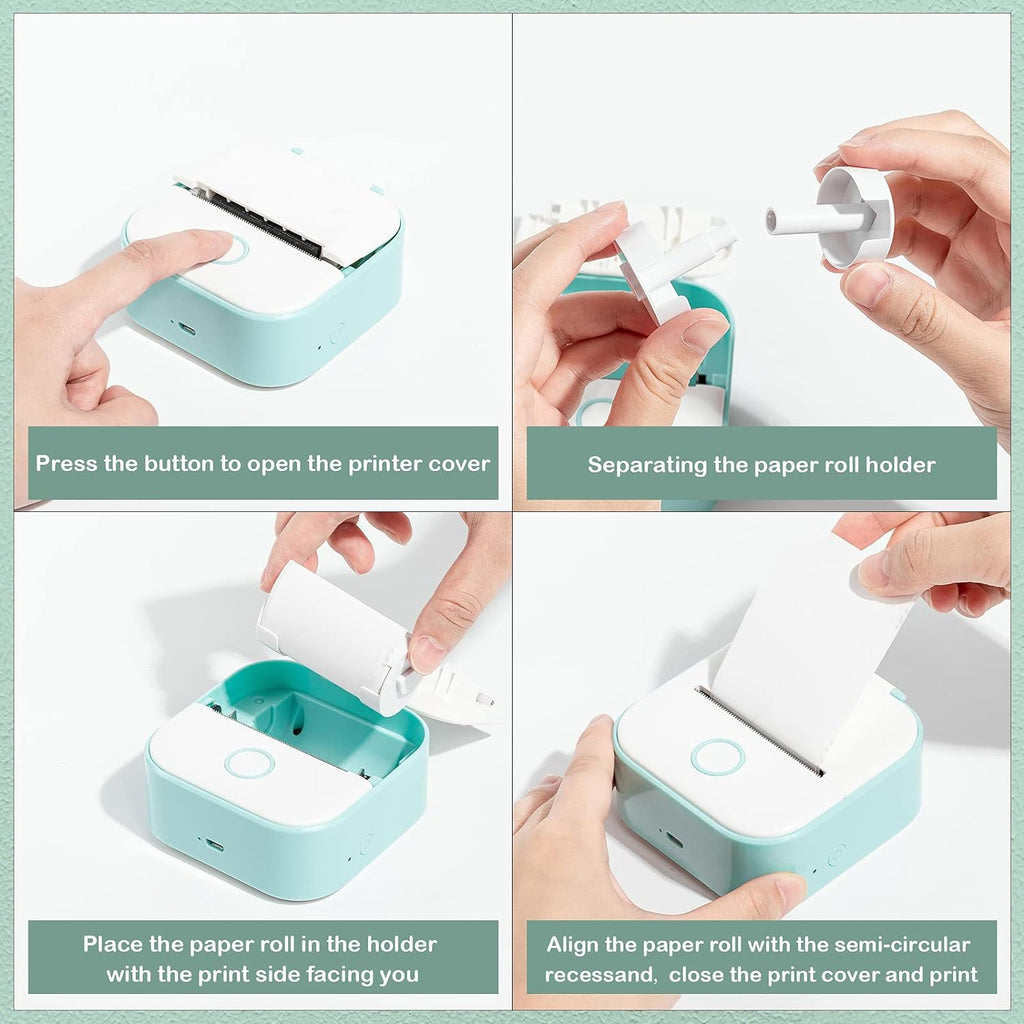 Press the button to open the printer cover

Separating the paper roll holder

Place the paper roll in the holder with the print side facing you

Align the paper roll with the semi-circular recessand, close the print cover and print