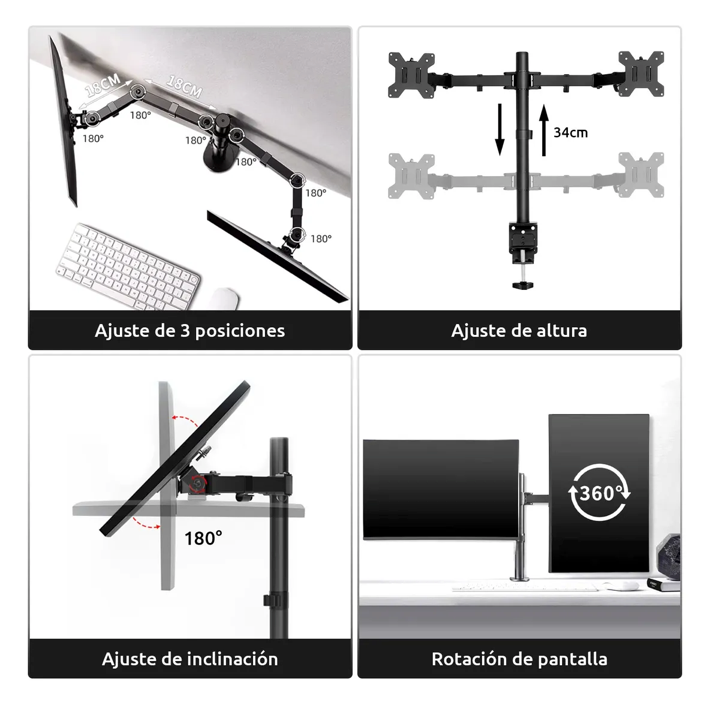 18CM
18CM
180°
180°
180°
180°
180°
180°

Ajuste de 3 posiciones

34cm

Ajuste de altura

180°

Ajuste de inclinación

360°

Rotación de pantalla